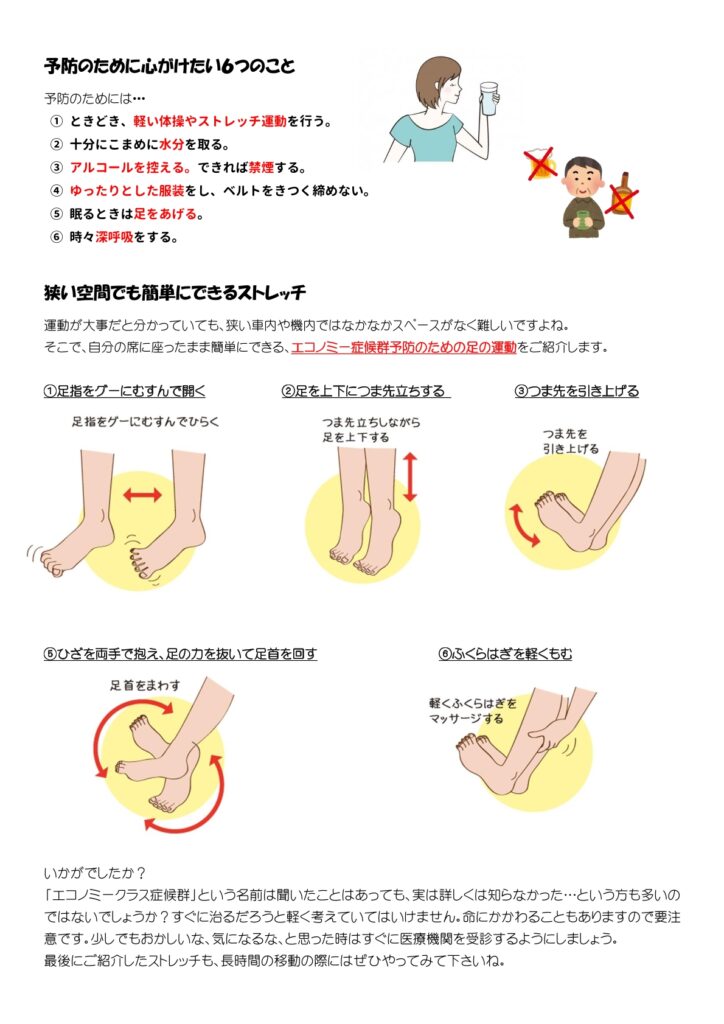 予防のために心がけたい6つのこと

予防のためには…

① ときどき、軽い体操やストレッチ運動を行う。
② 十分にこまめに水分を取る。
③ アルコールを控える。できれば禁煙する。
④ ゆったりとした服装をし、ベルトをきつく締めない。
⑤ 眠るときは足をあげる。
⑥ 時々深呼吸をする。

狭い空間でも簡単にできるストレッチ

運動が大事だと分かっていても、狭い車内や機内ではなかなかスペースがなく難しいですよね。
そこで、自分の席に座ったまま簡単にできる、エコノミー症候群予防のための足の運動をご紹介します。

①足指をグーにむすんで開く

足指をグーにむすんでひらく

②足を上下につま先立ちする

つま先立ちしながら足を上下する

③つま先を引き上げる

つま先を引き上げる

⑤ひざを両手で抱え、足の力を抜いて足首を回す

足首をまわす

⑥ふくらはぎを軽くもむ

軽くふくらはぎをマッサージする

いかがでしたか？
「エコノミークラス症候群」という名前は聞いたことはあっても、実は詳しくは知らなかった…という方も多いのではないでしょうか？すぐに治るだろうと軽く考えていてはいけません。命にかかわることもありますので要注意です。少しでもおかしいな、気になるな、と思った時はすぐに医療機関を受診するようにしましょう。
最後にご紹介したストレッチも、長時間の移動の際にはぜひやってみて下さいね。