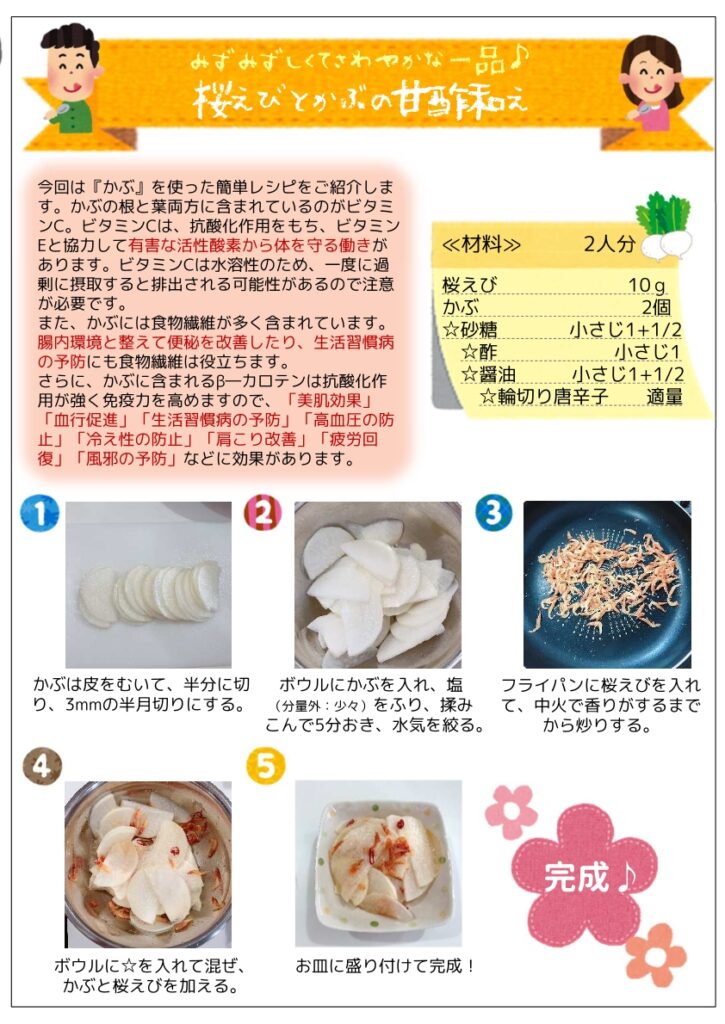 みずみずしくてさわやかな一品♪
桜えびとかぶの甘酢和え

今回は『かぶ』を使った簡単レシピをご紹介します。かぶの根と葉両方に含まれているのがビタミンC。ビタミンCは、抗酸化作用をもち、ビタミンEと協力して有害な活性酸素から体を守る働きがあります。ビタミンCは水溶性のため、一度に過剰に摂取すると排出される可能性があるので注意が必要です。
また、かぶには食物繊維が多く含まれています。腸内環境と整えて便秘を改善したり、生活習慣病の予防にも食物繊維は役立ちます。
さらに、かぶに含まれるβ―カロテンは抗酸化作用が強く免疫力を高めますので、「美肌効果」「血行促進」「生活習慣病の予防」「高血圧の防止」「冷え性の防止」「肩こり改善」「疲労回復」「風邪の予防」などに効果があります。

≪材料≫ 2人分
桜えび 10g
かぶ 2個
☆砂糖 小さじ1+1/2
☆酢 小さじ1
☆醤油 小さじ1+1/2
☆輪切り唐辛子 適量

1
かぶは皮をむいて、半分に切り、3mmの半月切りにする。

2
ボウルにかぶを入れ、塩（分量外：少々）をふり、揉みこんで5分おき、水気を絞る。

3
フライパンに桜えびを入れて、中火で香りがするまでから炒りする。

4
ボウルに☆を入れて混ぜ、かぶと桜えびを加える。

5
お皿に盛り付けて完成！

完成♪