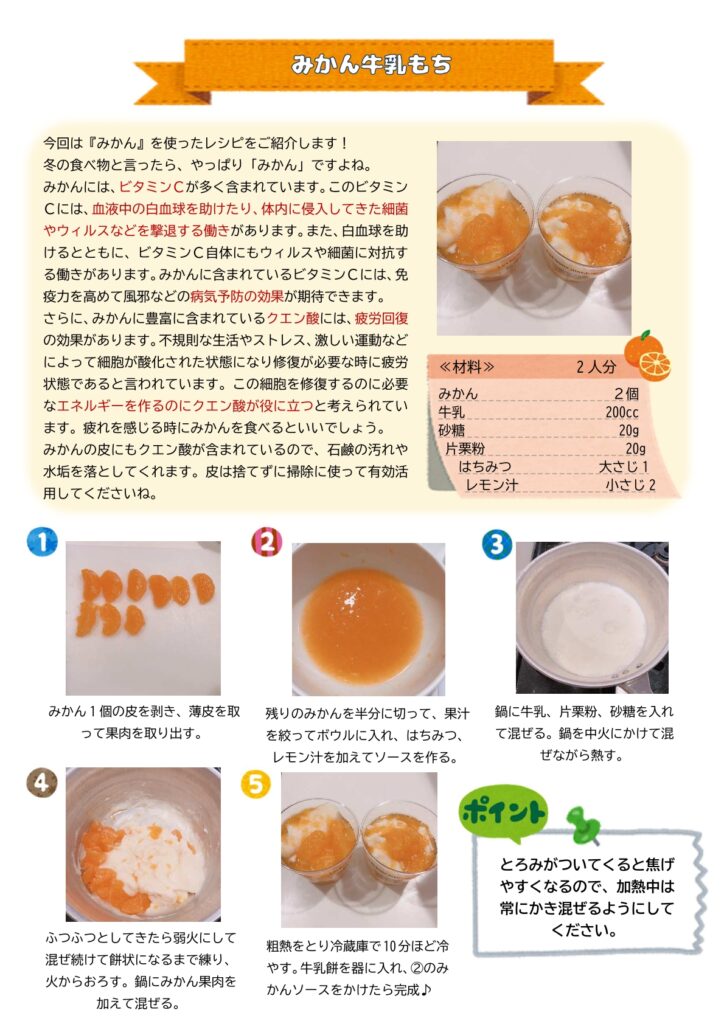 みかん牛乳もち

今回は『みかん』を使ったレシピをご紹介します！
冬の食べ物と言ったら、やっぱり「みかん」ですよね。
みかんには、ビタミンCが多く含まれています。このビタミンCには、血液中の白血球を助けたり、体内に侵入してきた細菌やウィルスなどを撃退する働きがあります。また、白血球を助けるとともに、ビタミンC自体にもウィルスや細菌に対抗する働きがあります。みかんに含まれているビタミンCには、免疫力を高めて風邪などの病気予防の効果が期待できます。
さらに、みかんに豊富に含まれているクエン酸には、疲労回復の効果があります。不規則な生活やストレス、激しい運動などによって細胞が酸化された状態になり修復が必要な時に疲労状態であると言われています。この細胞を修復するのに必要なエネルギーを作るのにクエン酸が役に立つと考えられています。疲れを感じる時にみかんを食べるといいでしょう。
みかんの皮にもクエン酸が含まれているので、石鹸の汚れや水垢を落としてくれます。皮は捨てずに掃除に使って有効活用してくださいね。

≪材料≫ 2人分
| | |
|---|---|
| みかん | 2個 |
| 牛乳 | 200cc |
| 砂糖 | 20g |
| 片栗粉 | 20g |
| はちみつ | 大さじ1 |
| レモン汁 | 小さじ2 |

1
みかん1個の皮を剥き、薄皮を取って果肉を取り出す。

2
残りのみかんを半分に切って、果汁を絞ってボウルに入れ、はちみつ、レモン汁を加えてソースを作る。

3
鍋に牛乳、片栗粉、砂糖を入れて混ぜる。鍋を中火にかけて混ぜながら熱す。

4
ふつふつとしてきたら弱火にして混ぜ続けて餅状になるまで練り、火からおろす。鍋にみかん果肉を加えて混ぜる。

5
粗熱をとり冷蔵庫で10分ほど冷やす。牛乳餅を器に入れ、②のみかんソースをかけたら完成♪

ポイント
とろみがついてくると焦げやすくなるので、加熱中は常にかき混ぜるようにしてください。